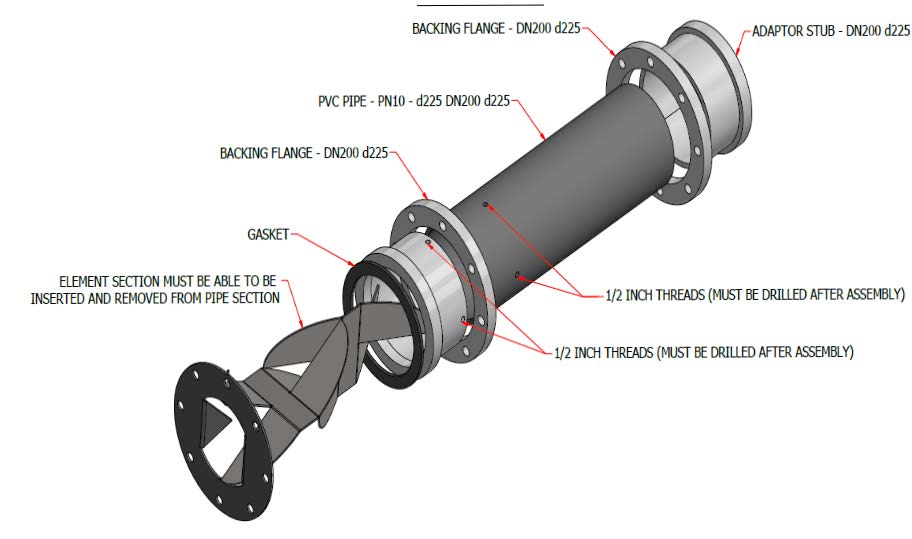 BACKING FLANGE - DN200 d225

ADAPTOR STUB - DN200 d225

PVC PIPE - PN10 - d225 DN200 d225

BACKING FLANGE - DN200 d225

GASKET

ELEMENT SECTION MUST BE ABLE TO BE INSERTED AND REMOVED FROM PIPE SECTION

1/2 INCH THREADS (MUST BE DRILLED AFTER ASSEMBLY)

1/2 INCH THREADS (MUST BE DRILLED AFTER ASSEMBLY)